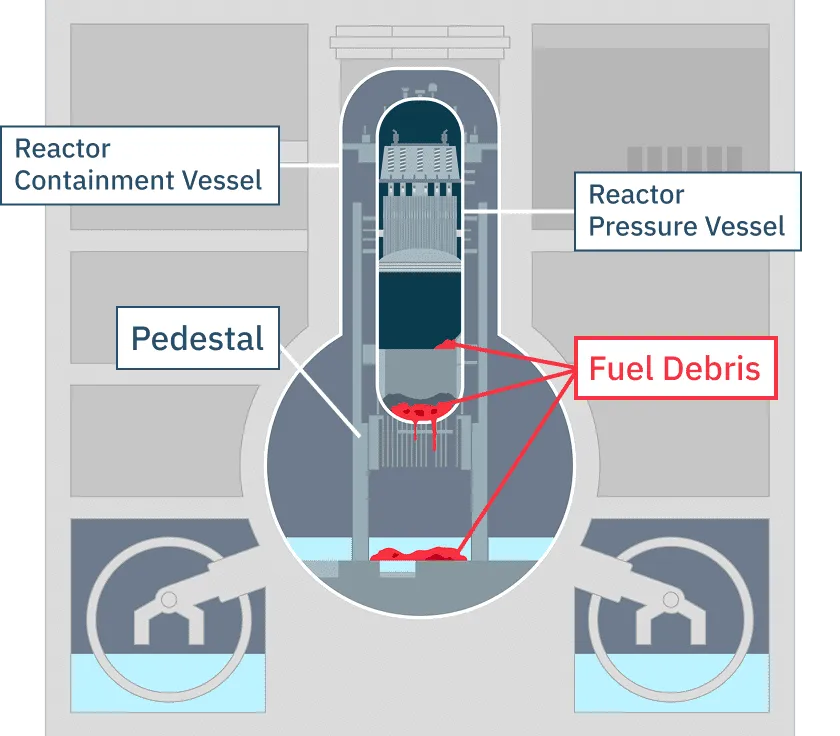 Reactor Containment Vessel

Reactor Pressure Vessel

Pedestal

Fuel Debris