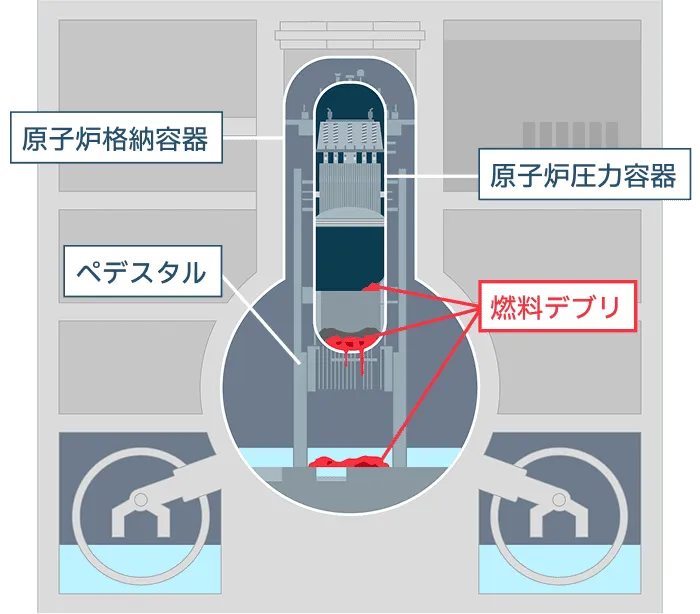 原子炉格納容器

原子炉圧力容器

ペデスタル

燃料デブリ